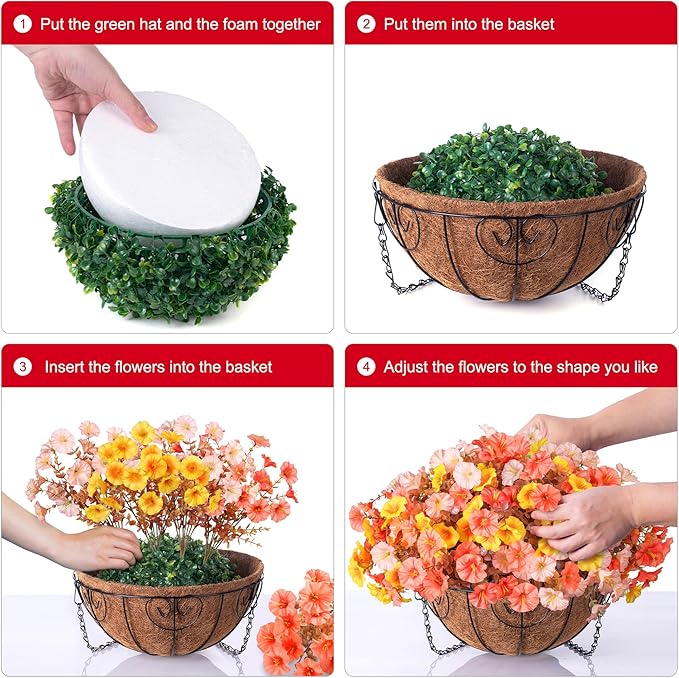 1 Put the green hat and the foam together

2 Put them into the basket

3 Insert the flowers into the basket

4 Adjust the flowers to the shape you like