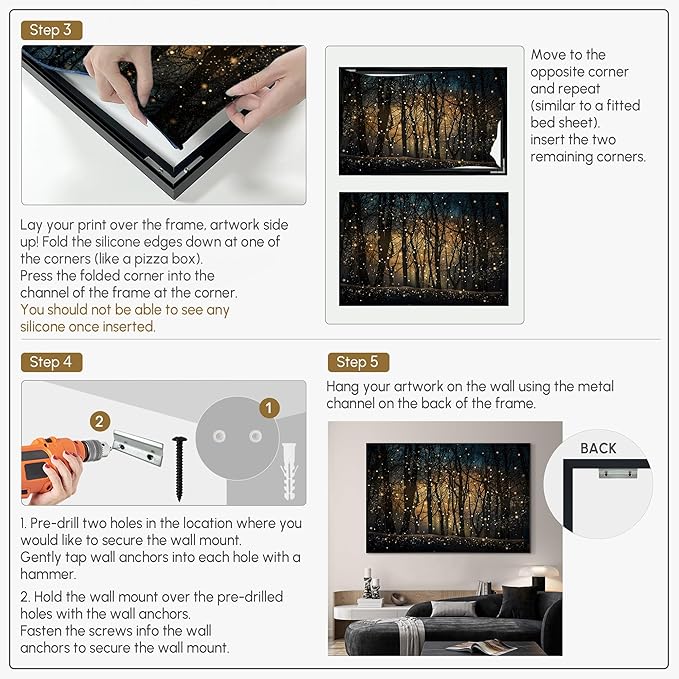 Step 3

Lay your print over the frame, artwork side up! Fold the silicone edges down at one of the corners (like a pizza box).
Press the folded corner into the channel of the frame at the corner.
You should not be able to see any silicone once inserted.

Move to the opposite corner and repeat (similar to a fitted bed sheet).
insert the two remaining corners.

Step 4

2

1

1. Pre-drill two holes in the location where you would like to secure the wall mount.
Gently tap wall anchors into each hole with a hammer.

2. Hold the wall mount over the pre-drilled holes with the wall anchors.
Fasten the screws info the wall anchors to secure the wall mount.

Step 5

Hang your artwork on the wall using the metal channel on the back of the frame.

BACK