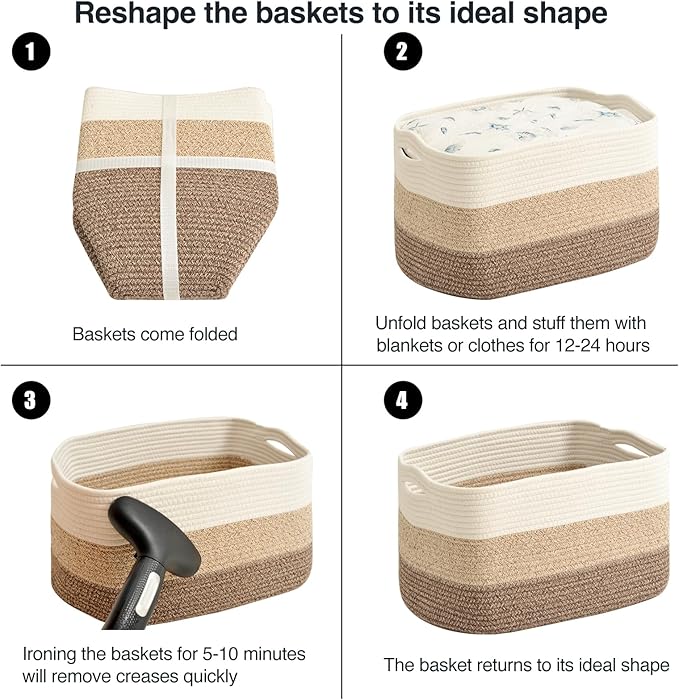 Reshape the baskets to its ideal shape

1

Baskets come folded

2

Unfold baskets and stuff them with blankets or clothes for 12-24 hours

3

Ironing the baskets for 5-10 minutes will remove creases quickly

4

The basket returns to its ideal shape